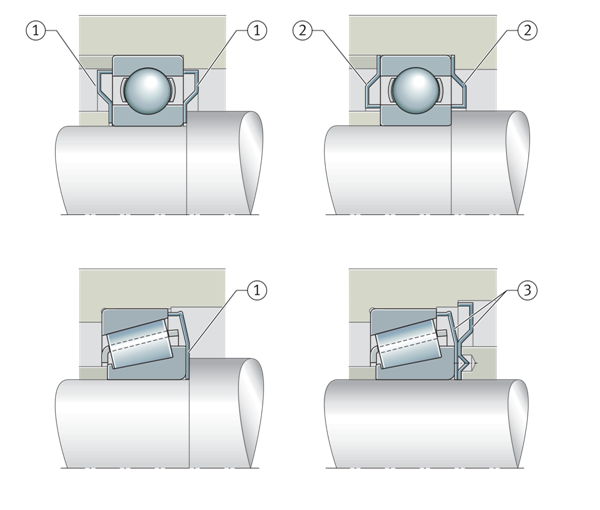 1 1 2 2 1 3