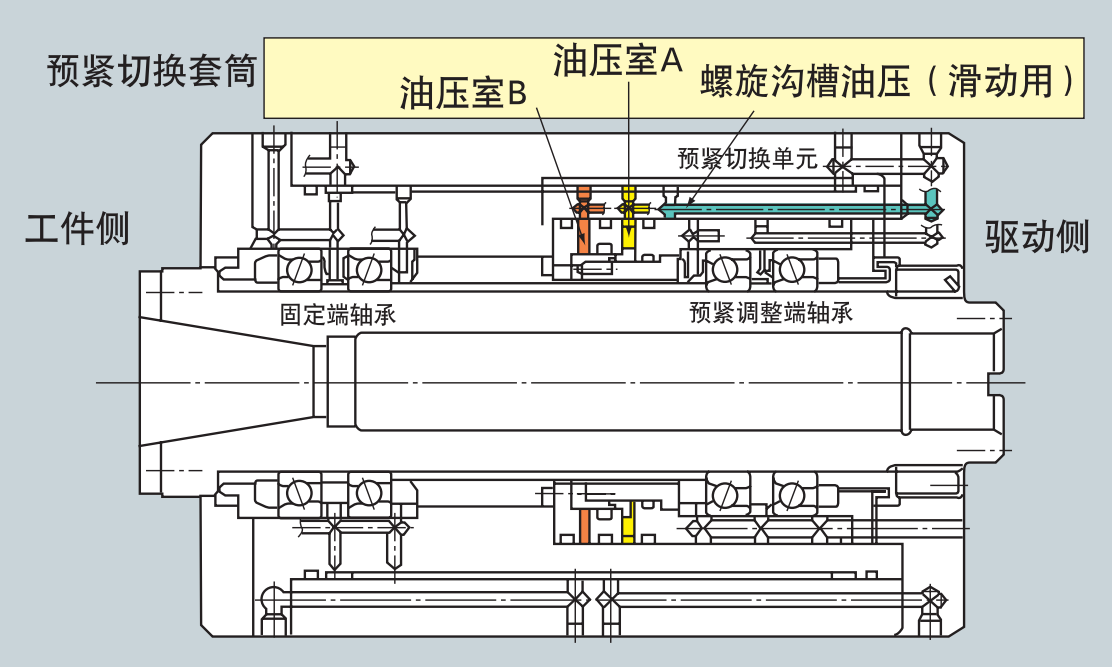 预紧切换套筒
油压室A
油压室B
螺旋沟槽油压（滑动用）
预紧切换单元
工件侧
驱动侧
固定端轴承
预紧调整端轴承