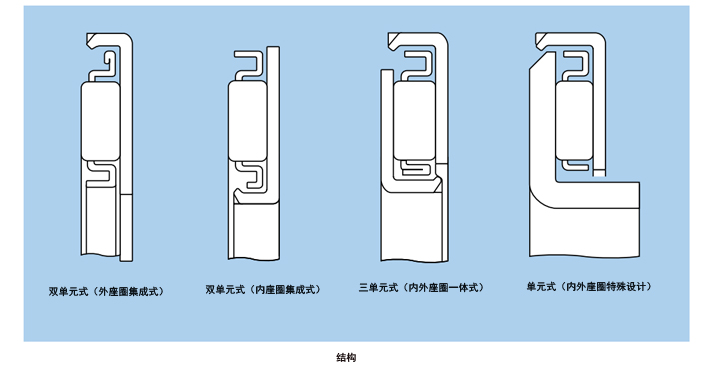 双单元式（外座圈集成式）

双单元式（内座圈集成式）

三单元式（内外座圈一体式）

单元式（内外座圈特殊设计）

结构