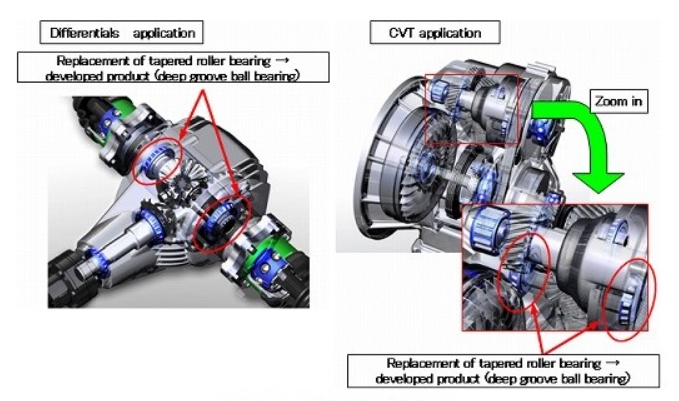 Differentials application

Replacement of tapered roller bearing → developed product (deep groove ball bearing)

CVT application

Zoom in

Replacement of tapered roller bearing → developed product (deep groove ball bearing)